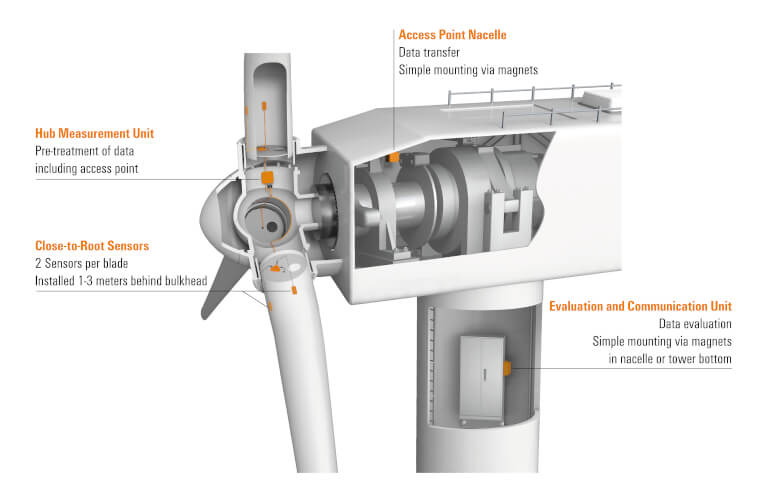 Access Point Nacelle
Data transfer
Simple mounting via magnets

Hub Measurement Unit
Pre-treatment of data including access point

Close-to-Root Sensors
2 Sensors per blade
Installed 1-3 meters behind bulkhead

Evaluation and Communication Unit
Data evaluation
Simple mounting via magnets in nacelle or tower bottom